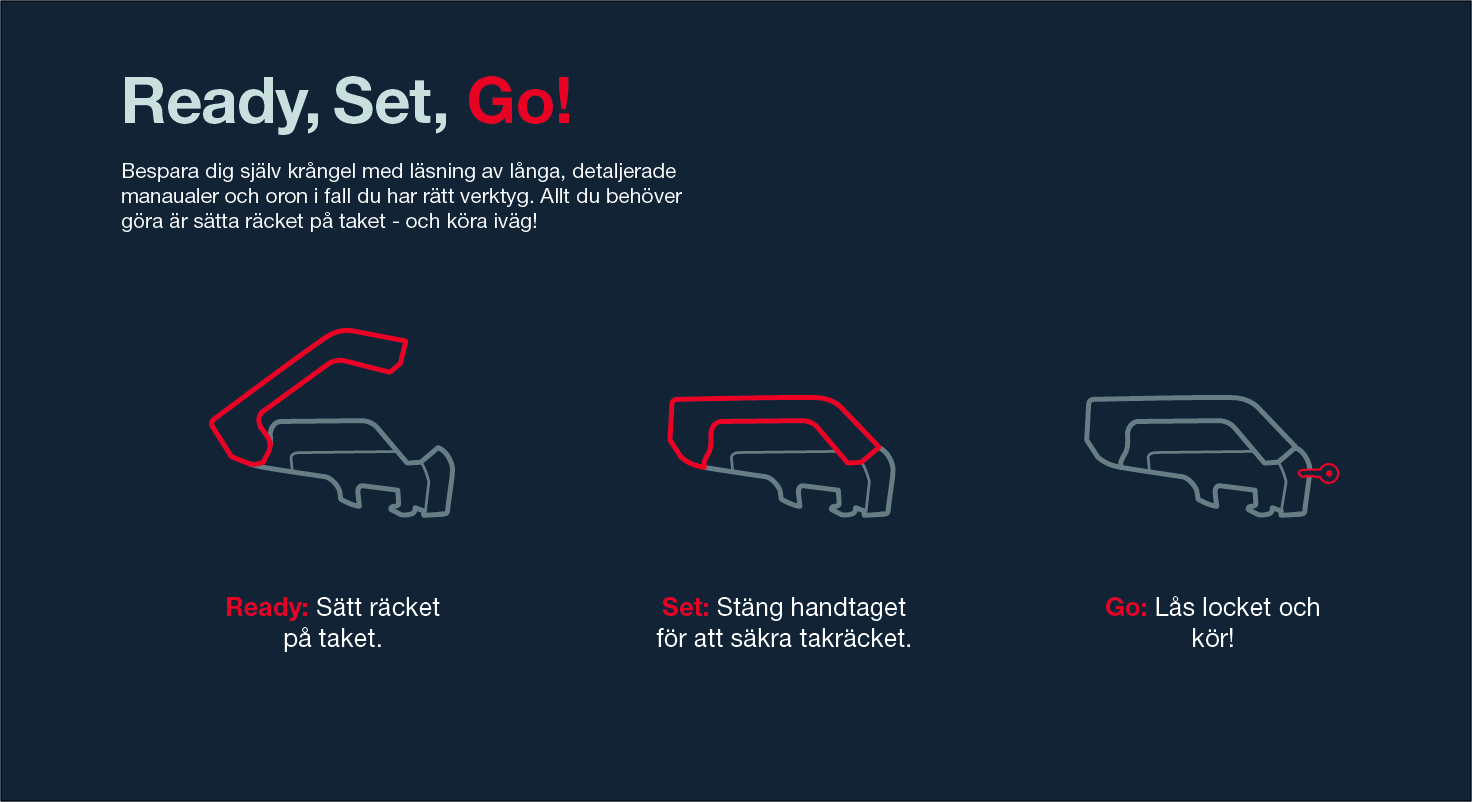 Ready, Set, Go!

Bespara dig själv krångel med läsning av långa, detaljerade manaualer och oron i fall du har rätt verktyg. Allt du behöver göra är sätta räcket på taket - och köra iväg!

Ready: Sätt räcket på taket.

Set: Stäng handtaget för att säkra takräcket.

Go: Lås locket och kör!