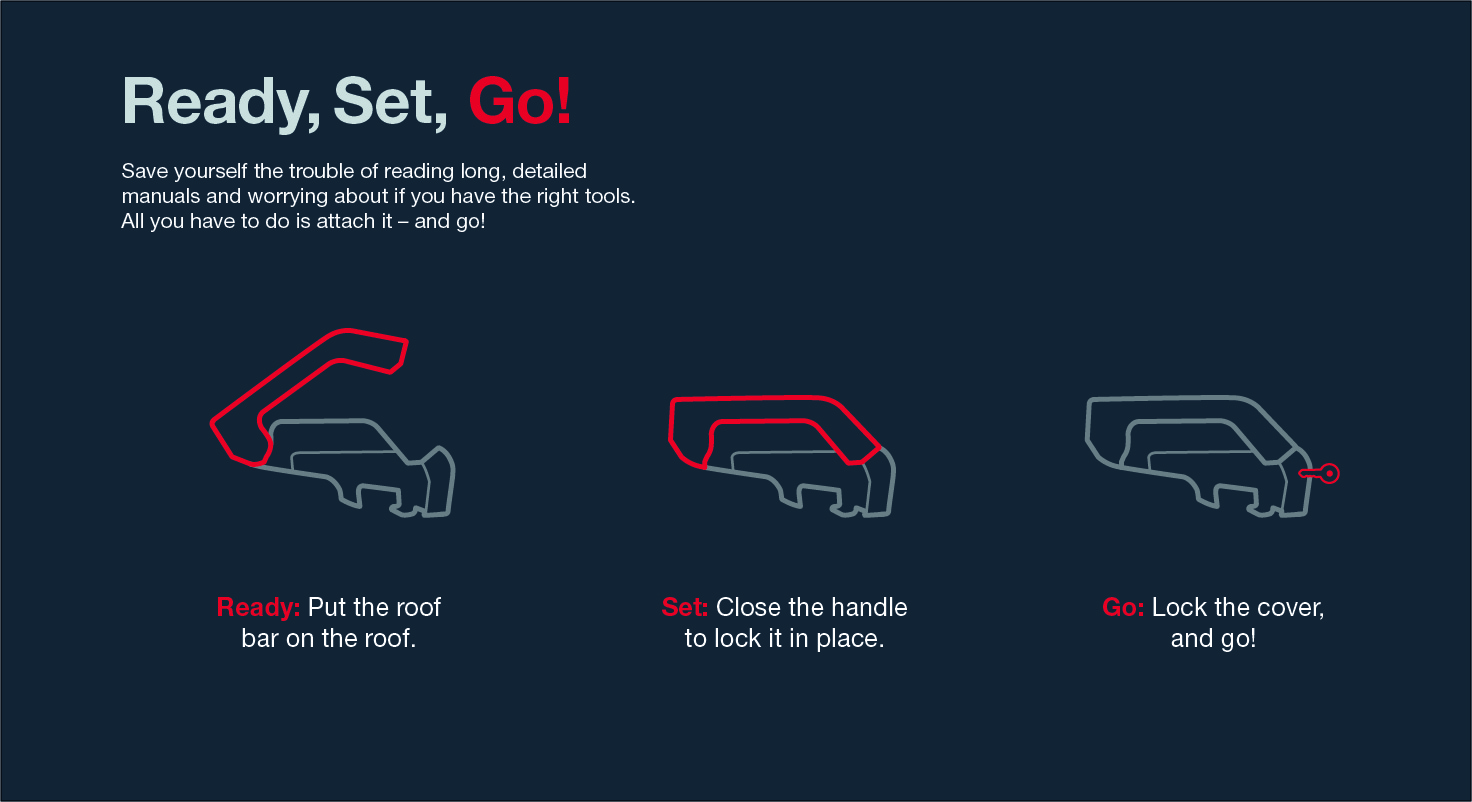 Ready, Set, Go!

Save yourself the trouble of reading long, detailed manuals and worrying about if you have the right tools. All you have to do is attach it – and go!

Ready: Put the roof bar on the roof.

Set: Close the handle to lock it in place.

Go: Lock the cover, and go!